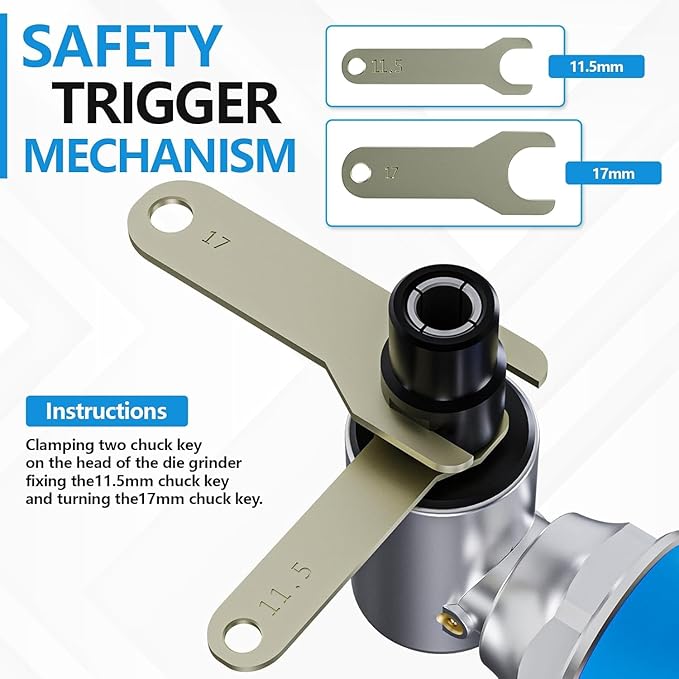 SAFETY TRIGGER MECHANISM

11.5

11.5mm

17

17mm

17

Instructions

Clamping two chuck key on the head of the die grinder fixing the11.5mm chuck key and turning the17mm chuck key.

11.5